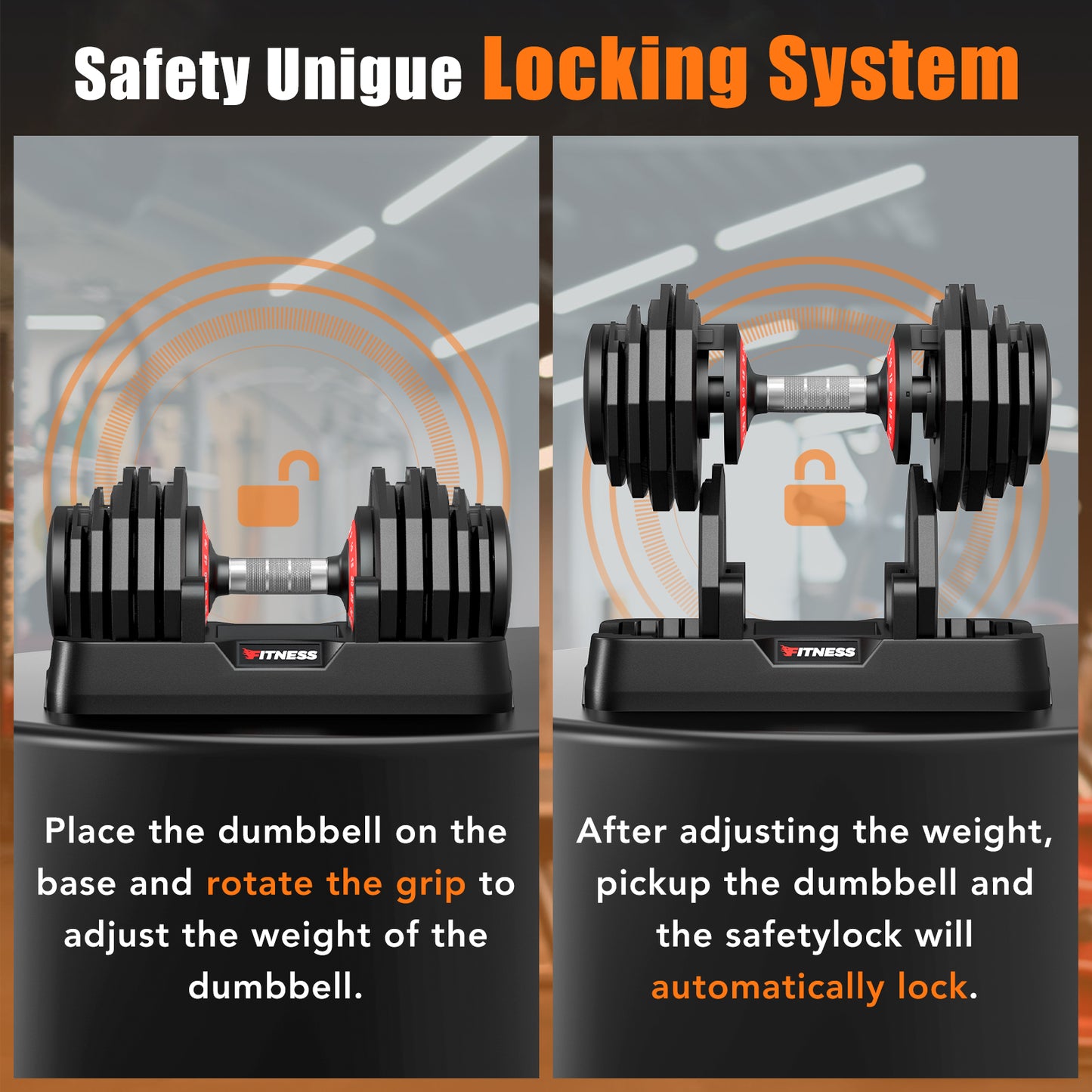 Safety Unigue Locking System

FITNESS

Place the dumbbell on the base and rotate the grip to adjust the weight of the dumbbell.

FITNESS

After adjusting the weight, pickup the dumbbell and the safetylock will automatically lock.